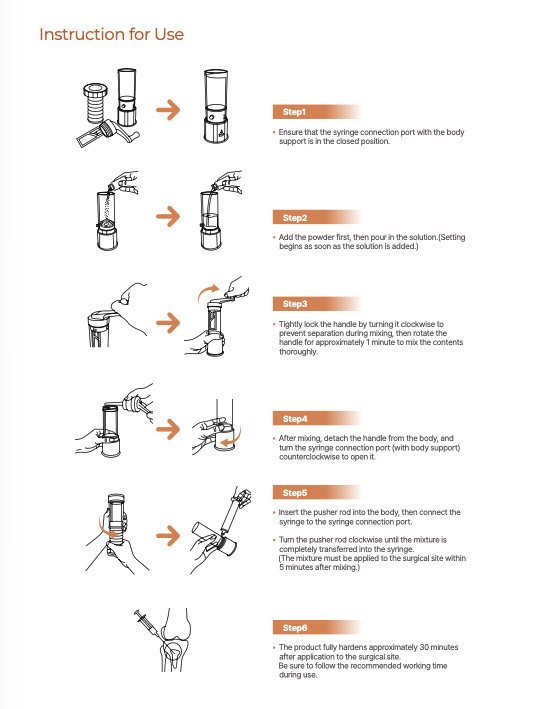 Instruction for Use

Step1

• Ensure that the syringe connection port with the body support is in the closed position.

Step2

• Add the powder first, then pour in the solution.(Setting begins as soon as the solution is added.)

Step3

• Tightly lock the handle by turning it clockwise to prevent separation during mixing, then rotate the handle for approximately 1 minute to mix the contents thoroughly.

Step4

• After mixing, detach the handle from the body, and turn the syringe connection port (with body support) counterclockwise to open it.

Step5

• Insert the pusher rod into the body, then connect the syringe to the syringe connection port.

• Turn the pusher rod clockwise until the mixture is completely transferred into the syringe. (The mixture must be applied to the surgical site within 5 minutes after mixing.)

Step6

• The product fully hardens approximately 30 minutes after application to the surgical site. Be sure to follow the recommended working time during use.